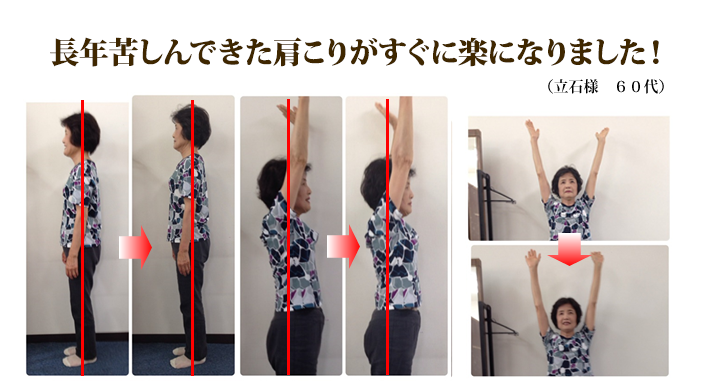 長年苦しんできた肩こりがすぐに楽になりました！

（立石様　６０代）